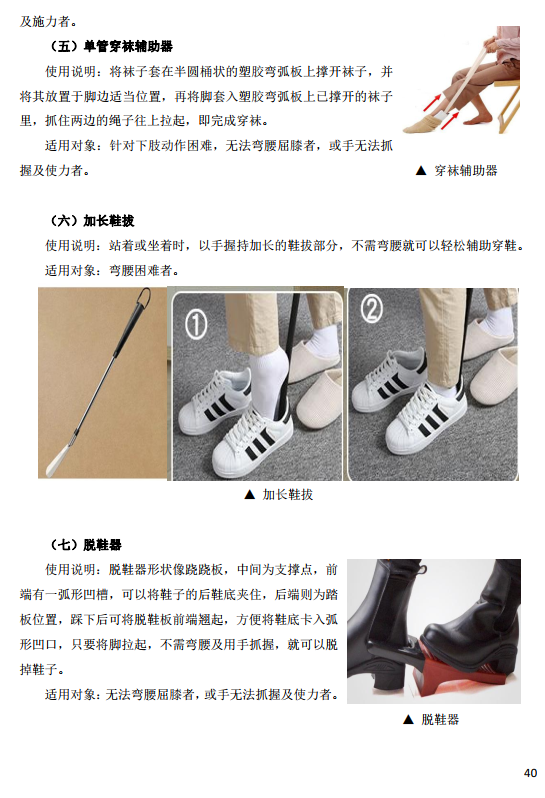 及施力者。

（五）单管穿袜辅助器

使用说明：将袜子套在半圆桶状的塑胶弯弧板上撑开袜子，并将其放置于脚边适当位置，再将脚套入塑胶弯弧板上已撑开的袜子里，抓住两边的绳子往上拉起，即完成穿袜。

适用对象：针对下肢动作困难，无法弯腰屈膝者，或手无法抓握及使力者。

▲ 穿袜辅助器

（六）加长鞋拔

使用说明：站着或坐着时，以手握持加长的鞋拔部分，不需弯腰就可以轻松辅助穿鞋。

适用对象：弯腰困难者。

①

②

▲ 加长鞋拔

（七）脱鞋器

使用说明：脱鞋器形状像跷跷板，中间为支撑点，前端有一弧形凹槽，可以将鞋子的后鞋底夹住，后端则为踏板位置，踩下后可将脱鞋板前端翘起，方便将鞋底卡入弧形凹口，只要将脚拉起，不需弯腰及用手抓握，就可以脱掉鞋子。

适用对象：无法弯腰屈膝者，或手无法抓握及使力者。

▲ 脱鞋器

40