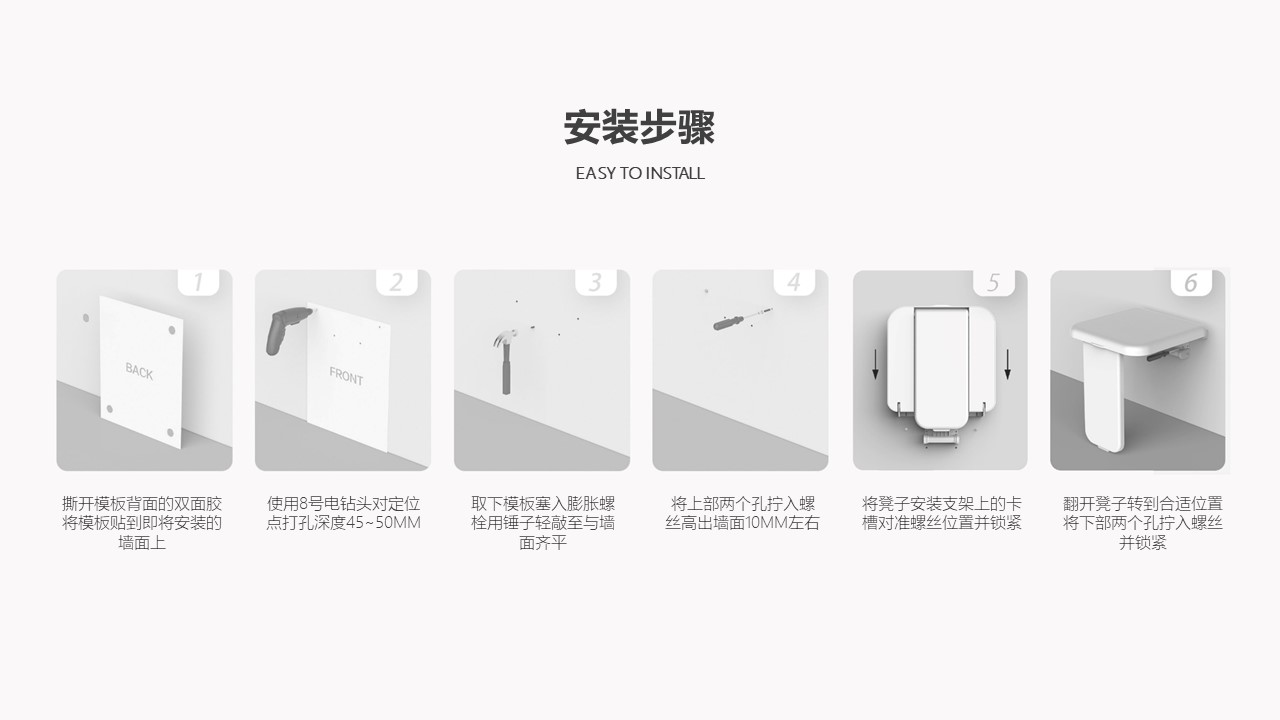 安装步骤

EASY TO INSTALL

1

BACK

撕开模板背面的双面胶将模板贴到即将安装的墙面上

2

FRONT

使用8号电钻头对定位点打孔深度45~50MM

3

取下模板塞入膨胀螺栓用锤子轻敲至与墙面齐平

4

将上部两个孔拧入螺丝高出墙面10MM左右

5

将凳子安装支架上的卡槽对准螺丝位置并锁紧

6

翻开凳子转到合适位置将下部两个孔拧入螺丝并锁紧