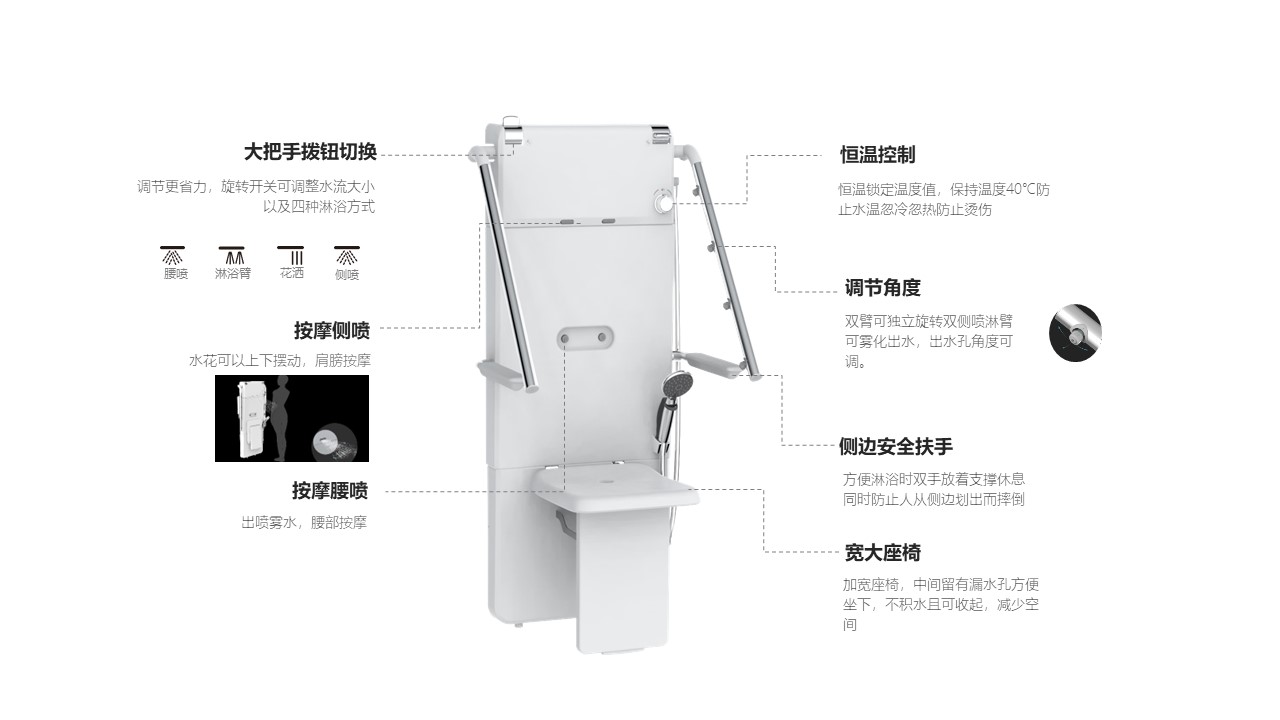 大把手拨钮切换

调节更省力，旋转开关可调整水流大小以及四种淋浴方式

腰喷 淋浴臂 花洒 侧喷

按摩侧喷

水花可以上下摆动，肩膀按摩

按摩腰喷

出喷雾水，腰部按摩

恒温控制

恒温锁定温度值，保持温度40℃防止水温忽冷忽热防止烫伤

调节角度

双臂可独立旋转双侧喷淋臂可雾化出水，出水孔角度可调。

侧边安全扶手

方便淋浴时双手放着支撑休息同时防止人从侧边划出而摔倒

宽大座椅

加宽座椅，中间留有漏水孔方便坐下，不积水且可收起，减少空间