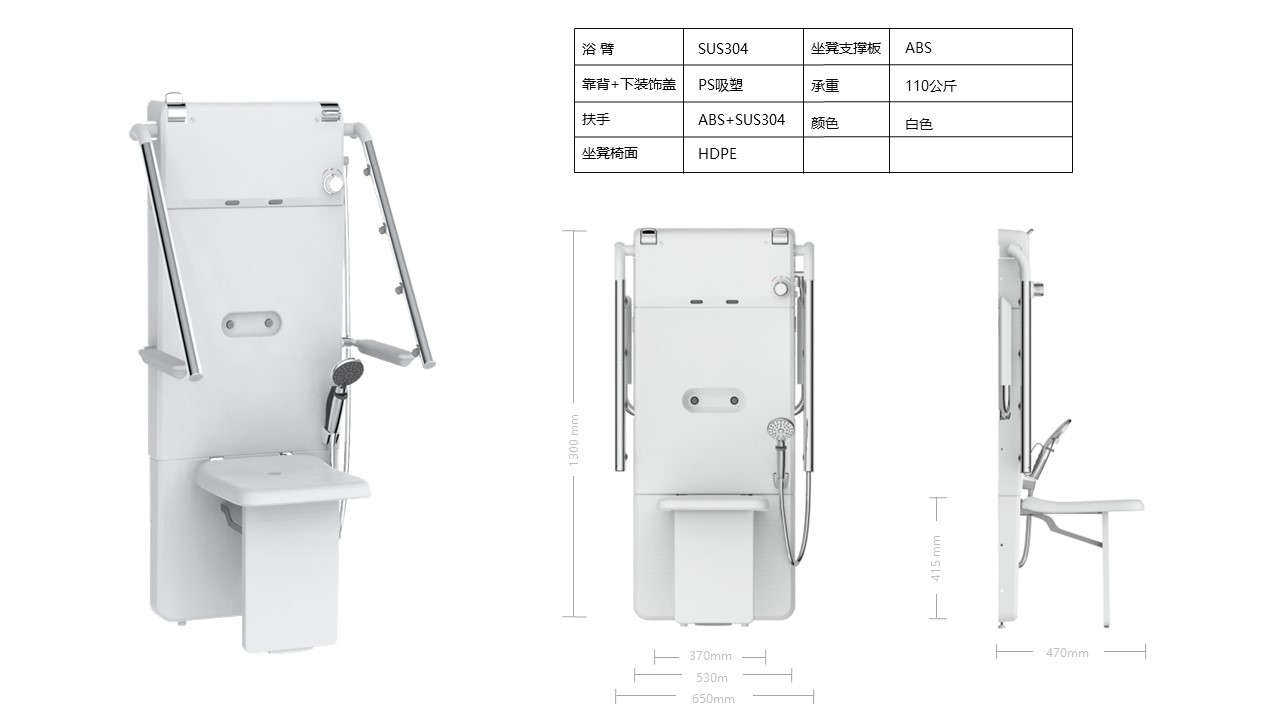 | 浴 臂 | SUS304 | 坐凳支撑板 | ABS |
|---|---|---|---|
| 靠背+下装饰盖 | PS吸塑 | 承重 | 110公斤 |
| 扶手 | ABS+SUS304 | 颜色 | 白色 |
| 坐凳椅面 | HDPE | | |

1300 mm

370mm

530m

650mm

415 mm

470mm