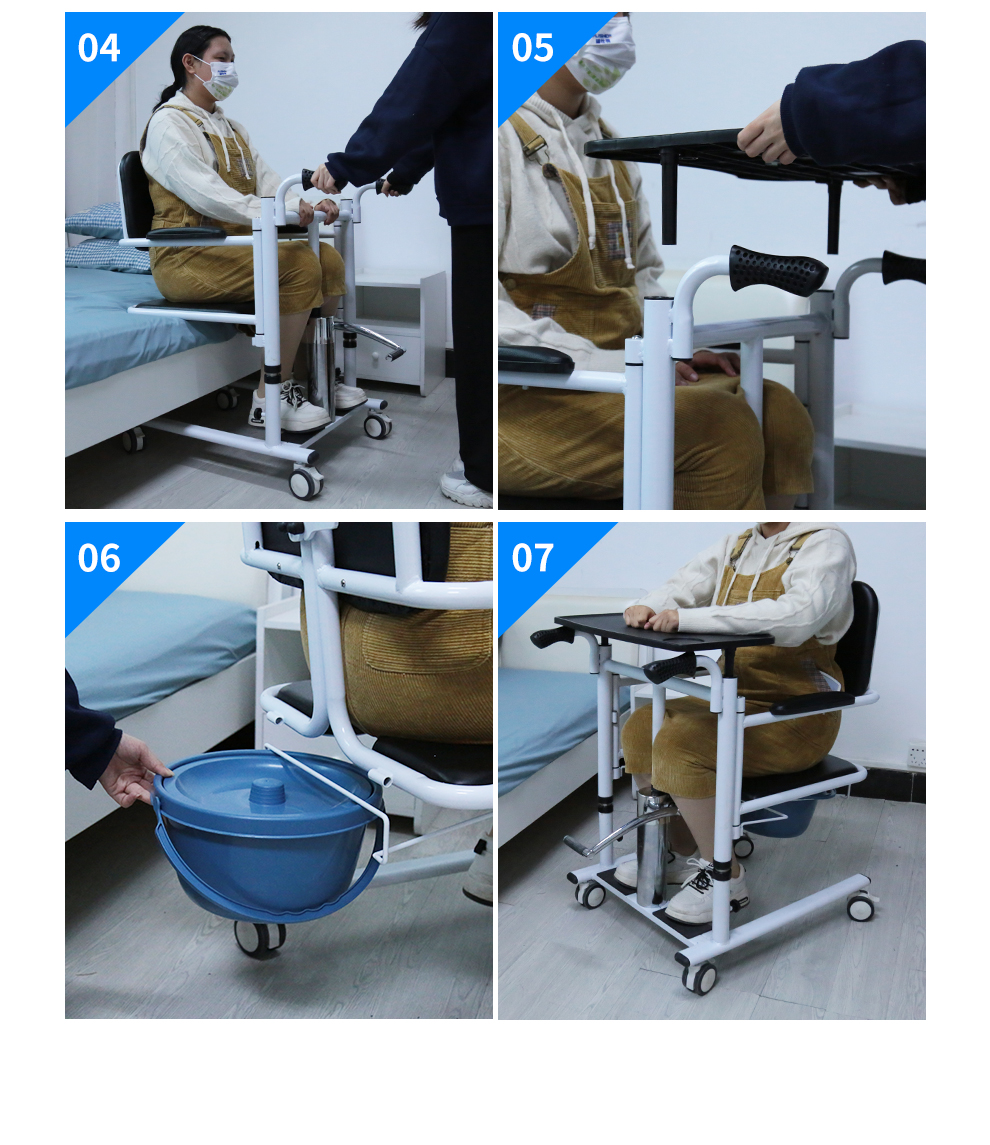 04

05

06

07